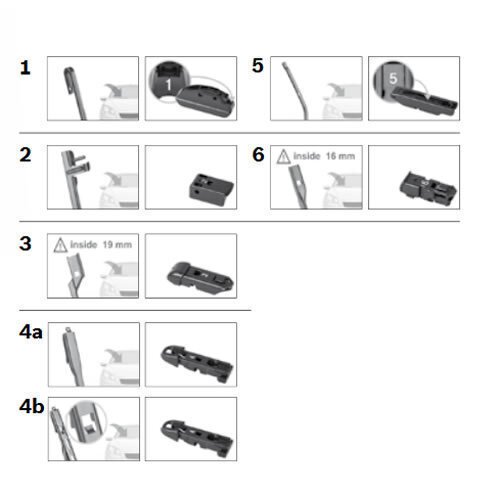 1

1

5

5

2

6

inside 16 mm

3

inside 19 mm

4a

4b